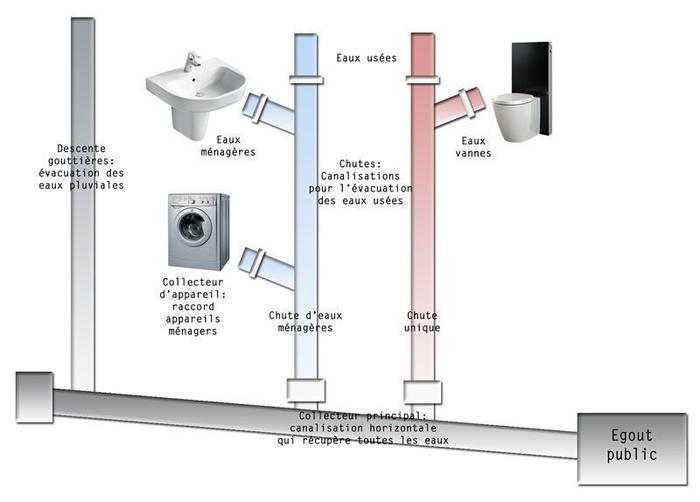 Eaux usées

Descente gouttières: évacuation des eaux pluviales

Eaux ménagères

Eaux vannes

Chutes: Canalisations pour l'évacuation des eaux usées

Collecteur d'appareil: raccord appareils ménagers

Chute d'eaux ménagères

Chute unique

Collecteur principal: canalisation horizontale qui récupère toutes les eaux

Egout public